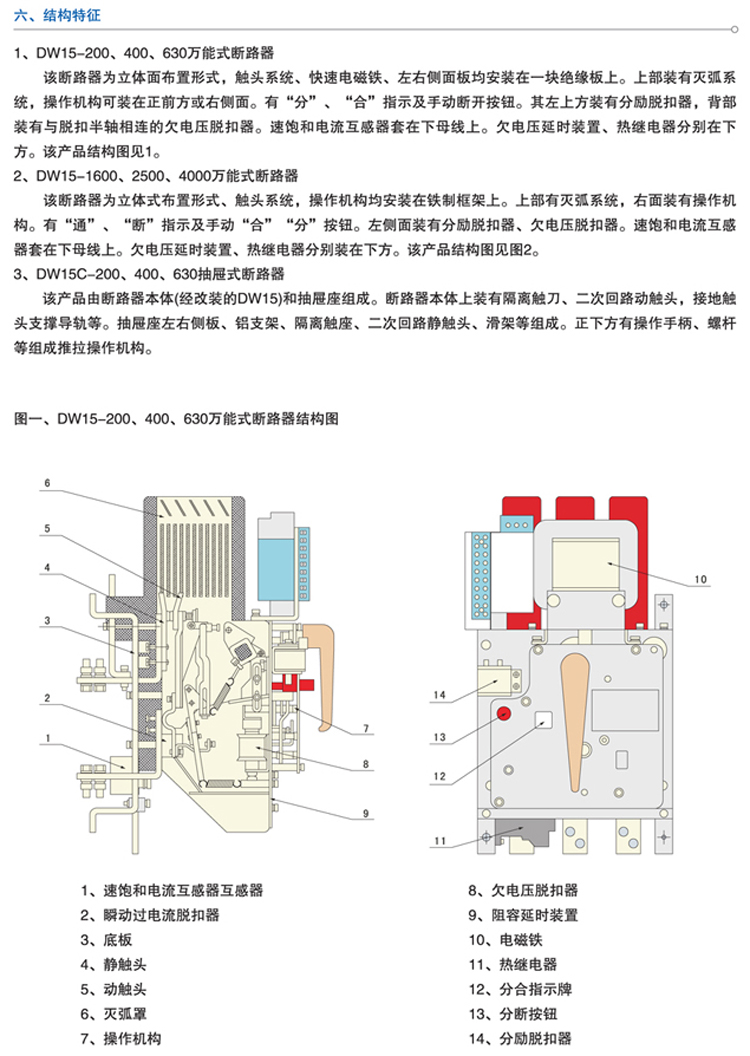 六、结构特征

1、DW15-200、400、630万能式断路器

该断路器为立体面布置形式，触头系统、快速电磁铁、左右侧面板均安装在一块绝缘板上。上部装有灭弧系统，操作机构可装在正前方或右侧面。有“分”、“合”指示及手动断开按钮。其左上方装有分励脱扣器，背部装有与脱扣半轴相连的欠电压脱扣器。速饱和电流互感器套在下母线上。欠电压延时装置、热继电器分别在下方。该产品结构图见1。

2、DW15-1600、2500、4000万能式断路器

该断路器为立体式布置形式、触头系统，操作机构均安装在铁制框架上。上部有灭弧系统，右面装有操作机构。有“通”、“断”指示及手动“合”“分”按钮。左侧面装有分励脱扣器、欠电压脱扣器。速饱和电流互感器套在下母线上。欠电压延时装置、热继电器分别装在下方。该产品结构图见图2。

3、DW15C-200、400、630抽屉式断路器

该产品由断路器本体(经改装的DW15)和抽屉座组成。断路器本体上装有隔离触刀、二次回路动触头，接地触头支撑导轨等。抽屉座左右侧板、铝支架、隔离触座、二次回路静触头、滑架等组成。正下方有操作手柄、螺杆等组成推拉操作机构。

图一、DW15-200、400、630万能式断路器结构图

6
5
4
3
2
1
7
8
9
10
14
13
12
11

1、速饱和电流互感器互感器
2、瞬动过电流脱扣器
3、底板
4、静触头
5、动触头
6、灭弧罩
7、操作机构

8、欠电压脱扣器
9、阻容延时装置
10、电磁铁
11、热继电器
12、分合指示牌
13、分断按钮
14、分励脱扣器